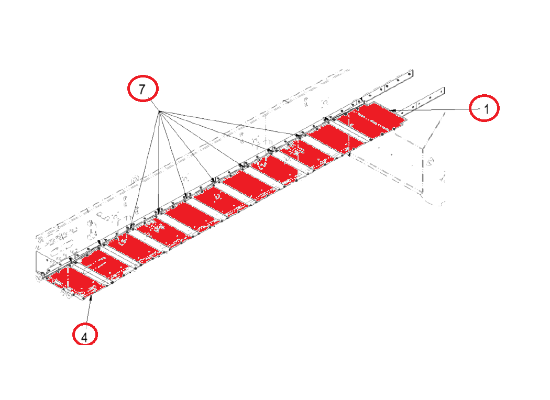 7

1

4